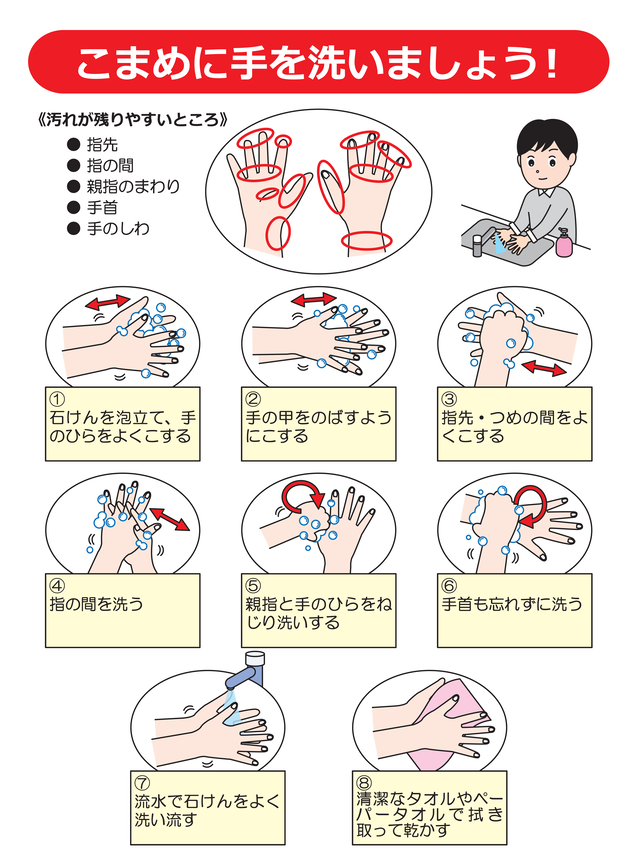 こまめに手を洗いましょう！

《汚れが残りやすいところ》
● 指先
● 指の間
● 親指のまわり
● 手首
● 手のしわ

①
石けんを泡立て、手のひらをよくこする

②
手の甲をのばすようにこする

③
指先・つめの間をよくこする

④
指の間を洗う

⑤
親指と手のひらをねじり洗いする

⑥
手首も忘れずに洗う

⑦
流水で石けんをよく洗い流す

⑧
清潔なタオルやペーパータオルで拭き取って乾かす